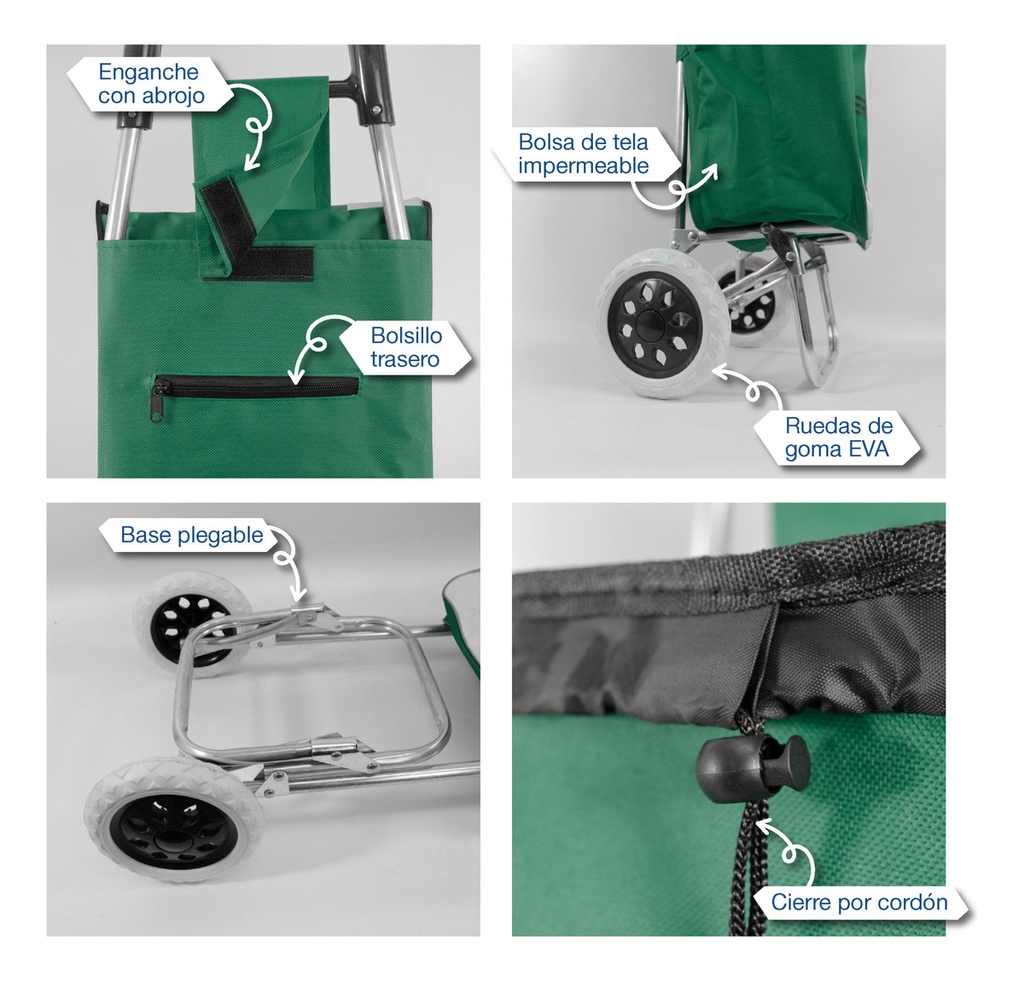 Enganche con abrojo

Bolsillo trasero

Bolsa de tela impermeable

Ruedas de goma EVA

Base plegable

Cierre por cordón