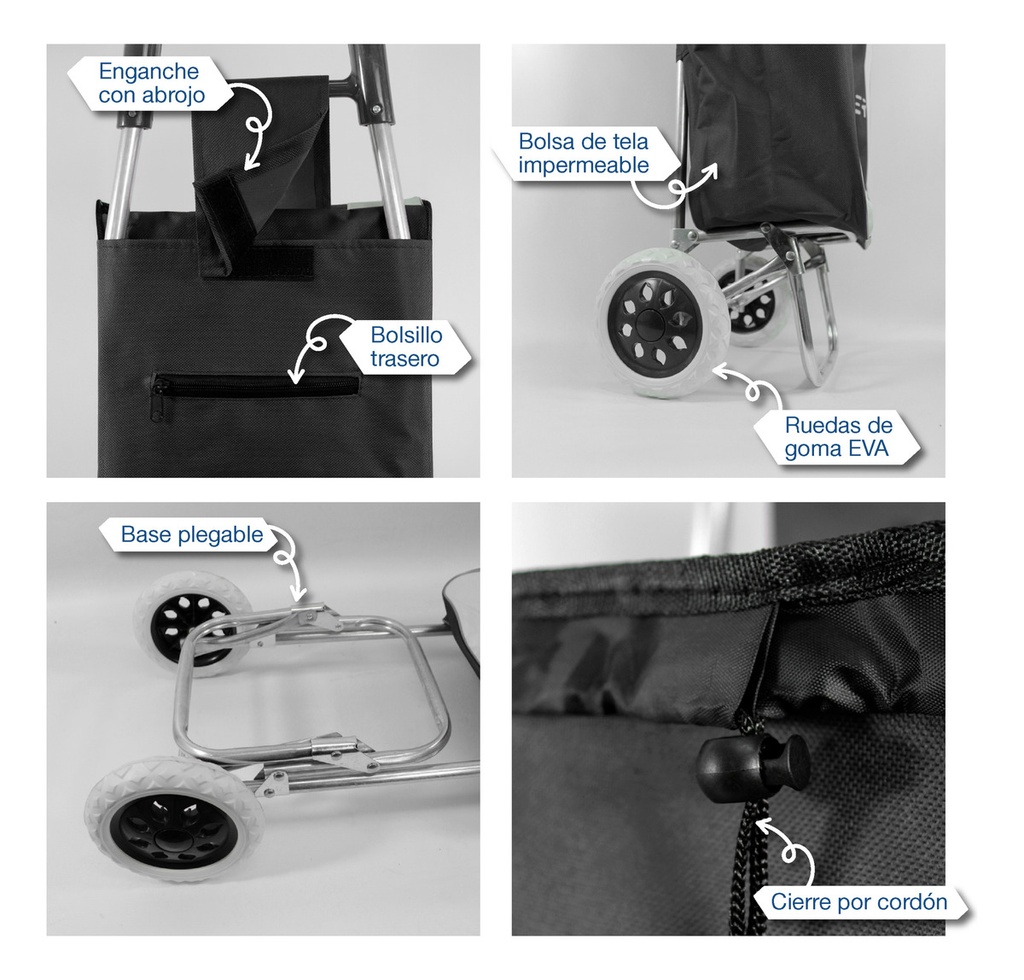 Enganche con abrojo

Bolsillo trasero

Bolsa de tela impermeable

Ruedas de goma EVA

Base plegable

Cierre por cordón